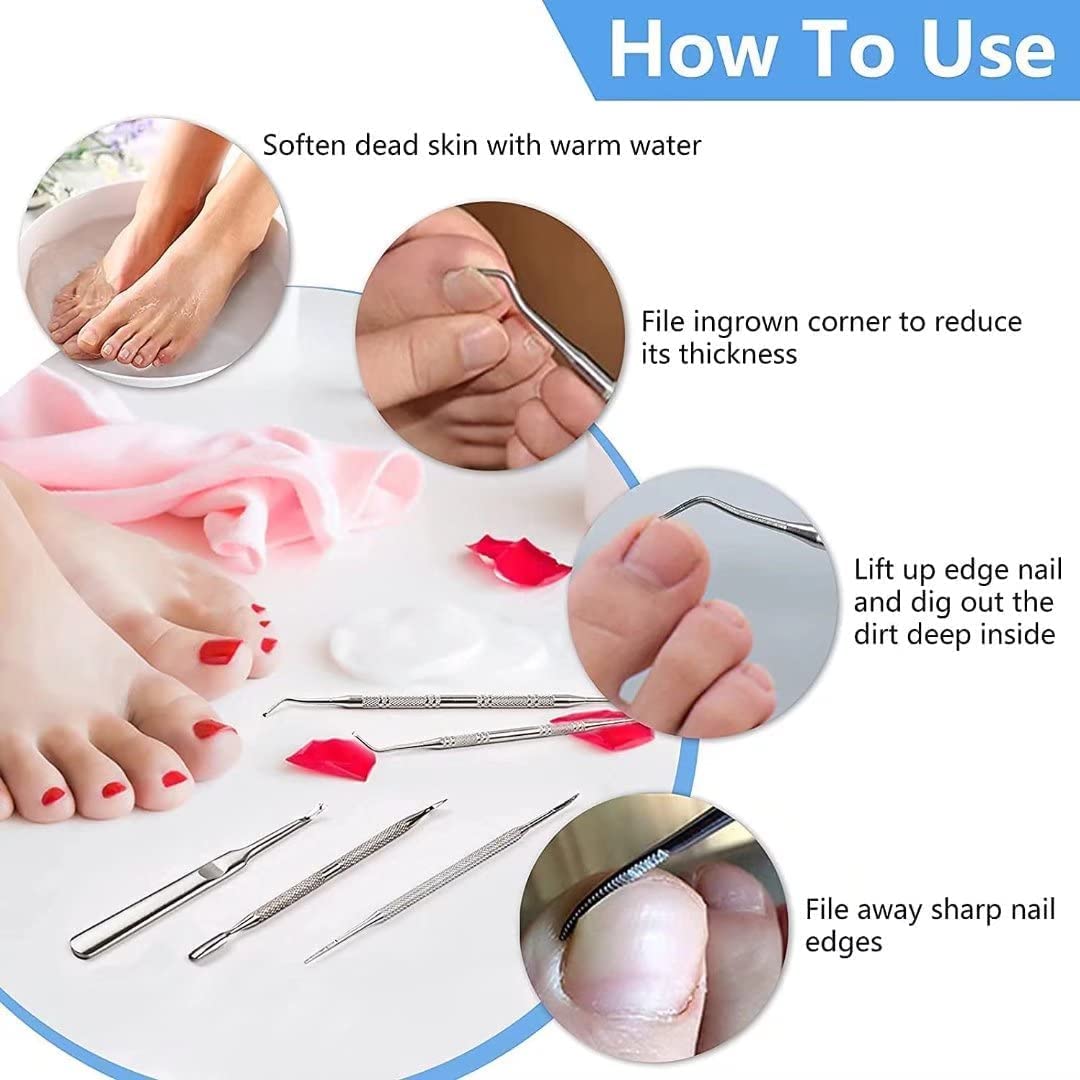 How To Use

Soften dead skin with warm water

File ingrown corner to reduce its thickness

Lift up edge nail and dig out the dirt deep inside

File away sharp nail edges