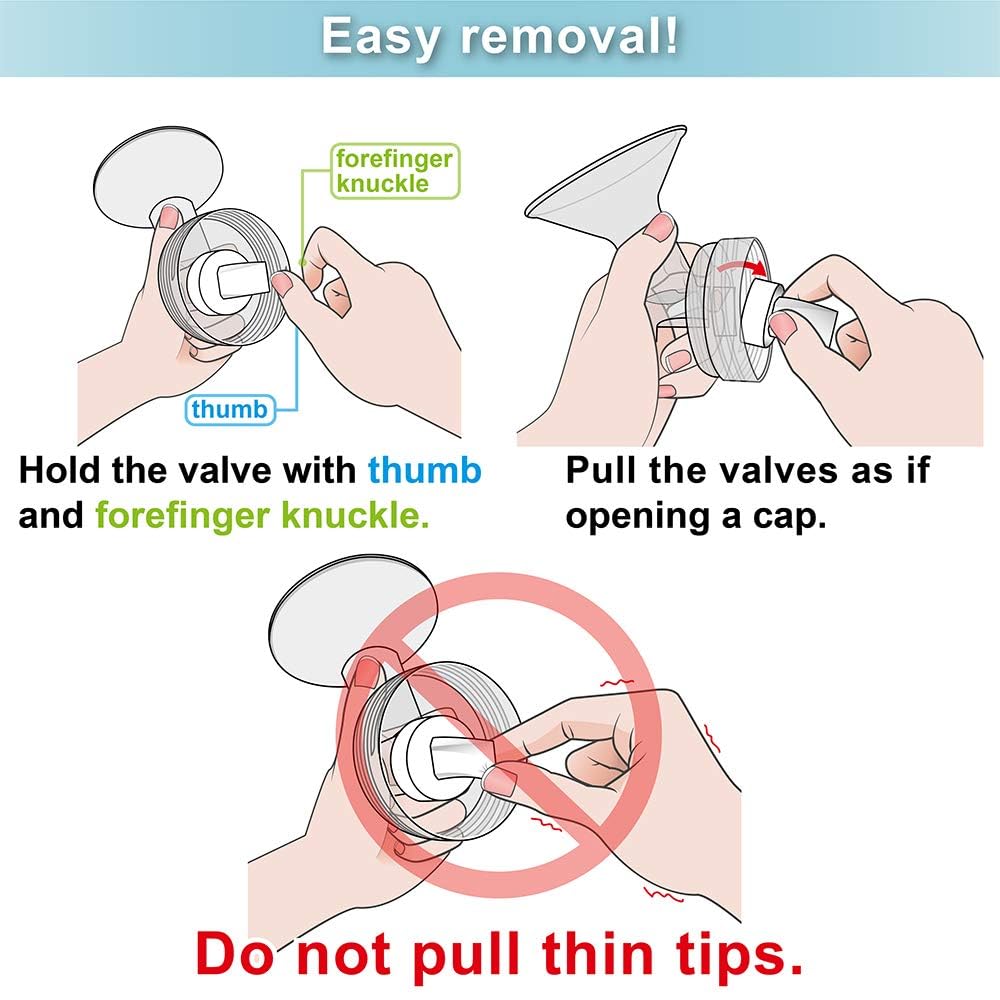 Easy removal!

forefinger knuckle

thumb

Hold the valve with thumb and forefinger knuckle.

Pull the valves as if opening a cap.

Do not pull thin tips.