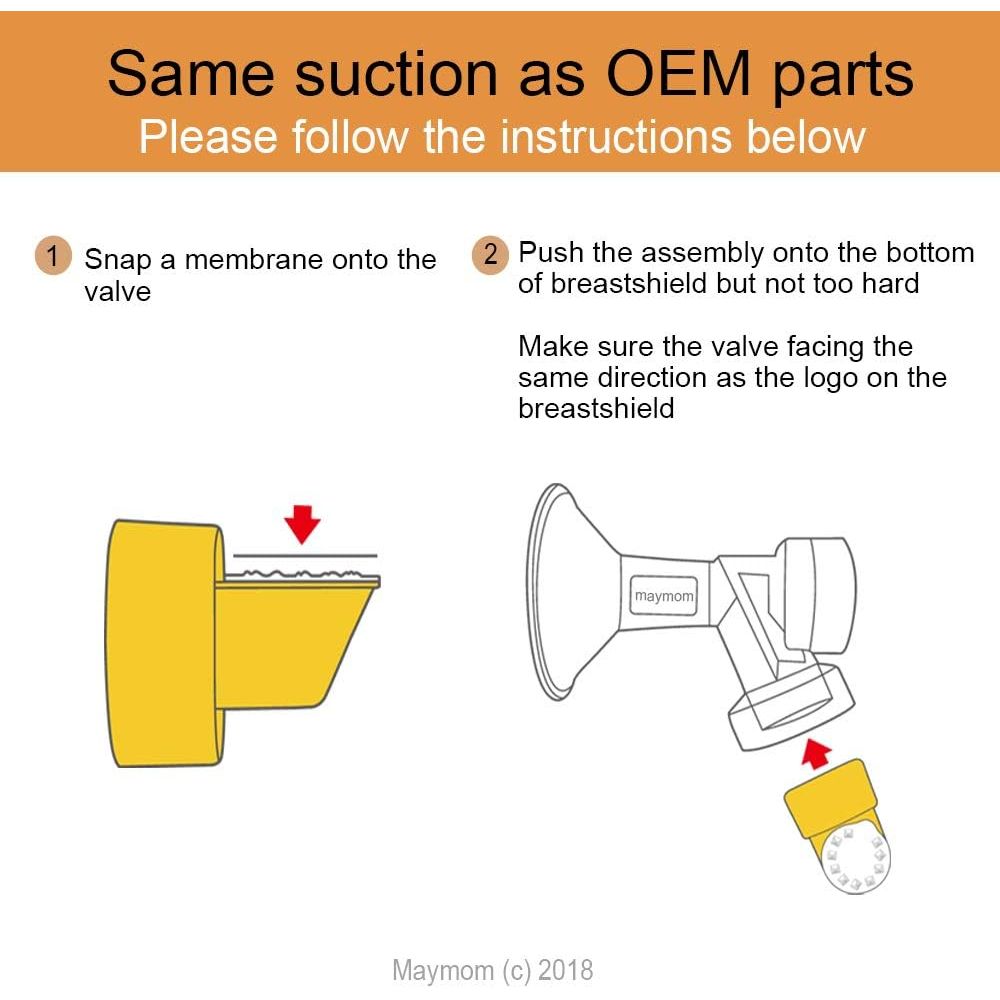 Same suction as OEM parts
Please follow the instructions below

1 Snap a membrane onto the valve

2 Push the assembly onto the bottom of breastshield but not too hard

Make sure the valve facing the same direction as the logo on the breastshield

maymom

Maymom (c) 2018