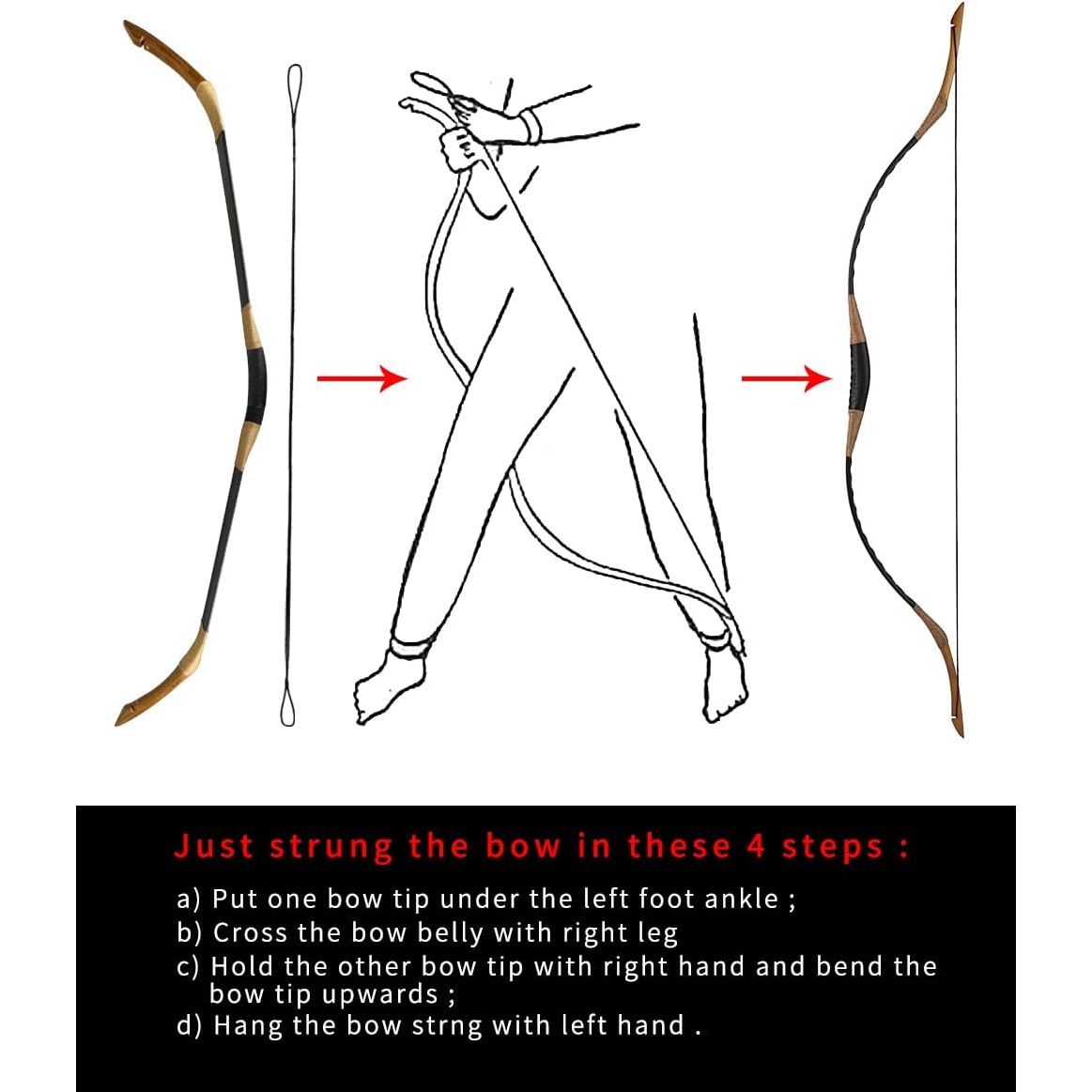 Just strung the bow in these 4 steps :

a) Put one bow tip under the left foot ankle ;
b) Cross the bow belly with right leg
c) Hold the other bow tip with right hand and bend the bow tip upwards ;
d) Hang the bow strng with left hand .