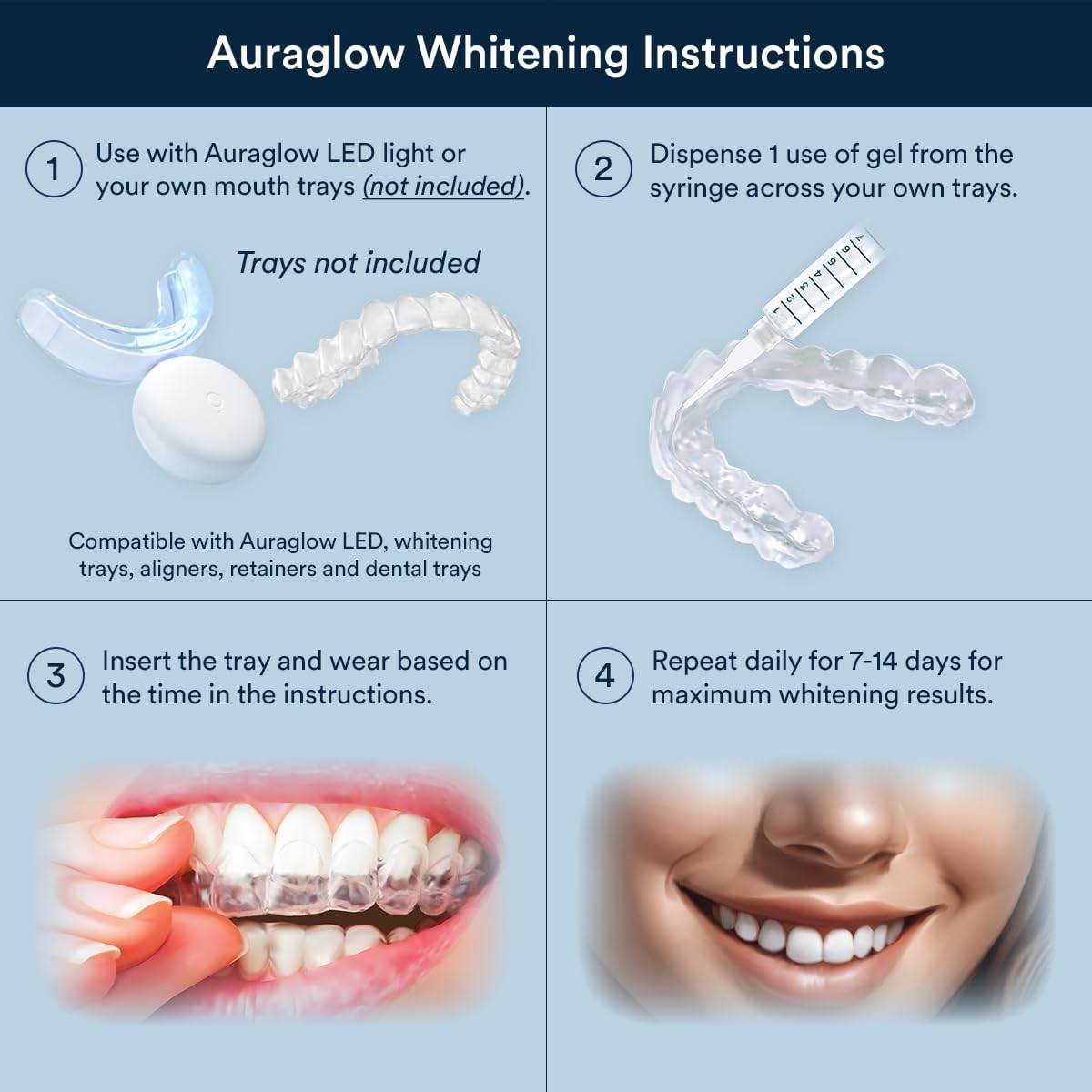 Auraglow Whitening Instructions

1 Use with Auraglow LED light or your own mouth trays (not included).

Trays not included

Compatible with Auraglow LED, whitening trays, aligners, retainers and dental trays

2 Dispense 1 use of gel from the syringe across your own trays.

1 2 3 4 5 6 7

3 Insert the tray and wear based on the time in the instructions.

4 Repeat daily for 7-14 days for maximum whitening results.