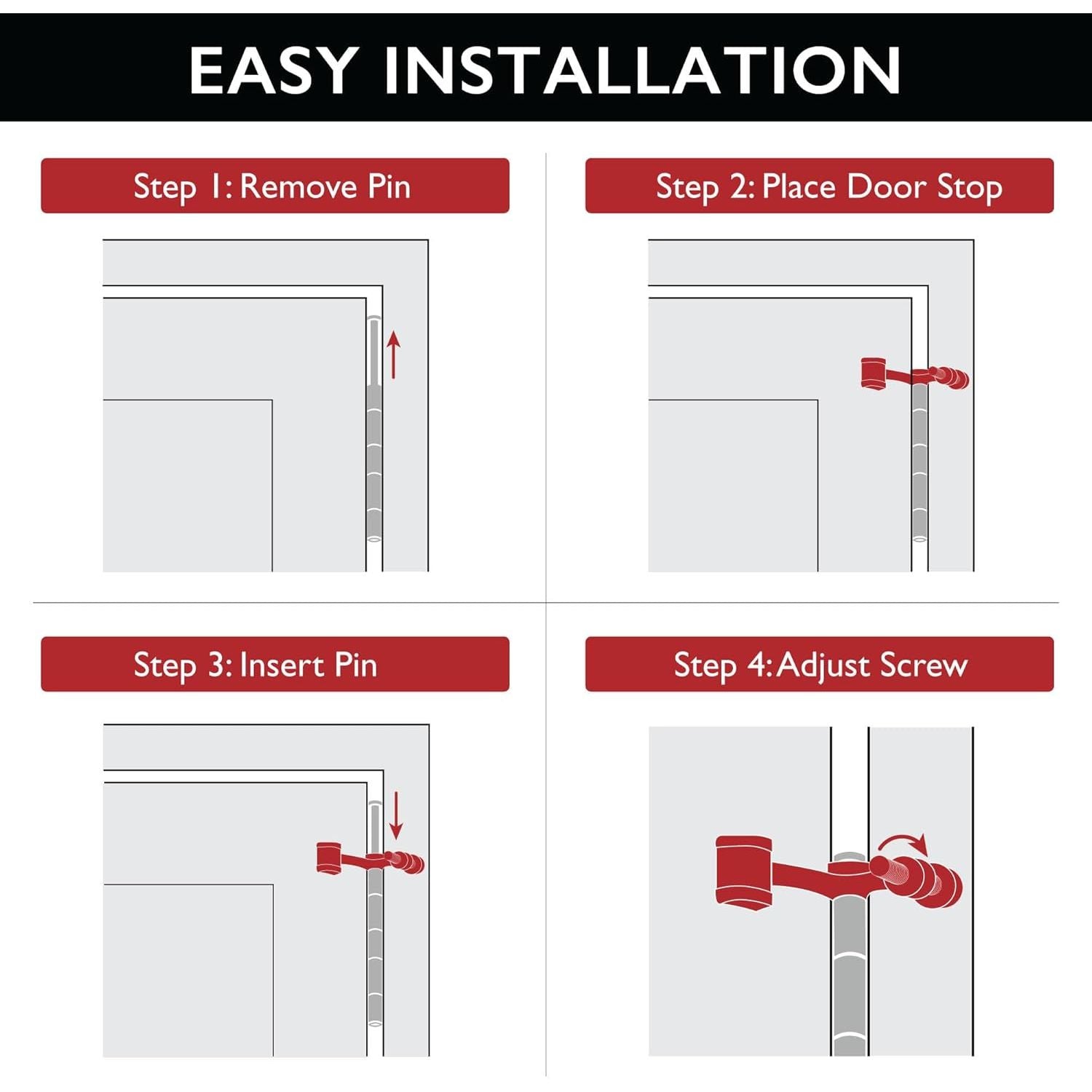 EASY INSTALLATION

Step 1: Remove Pin

Step 2: Place Door Stop

Step 3: Insert Pin

Step 4: Adjust Screw