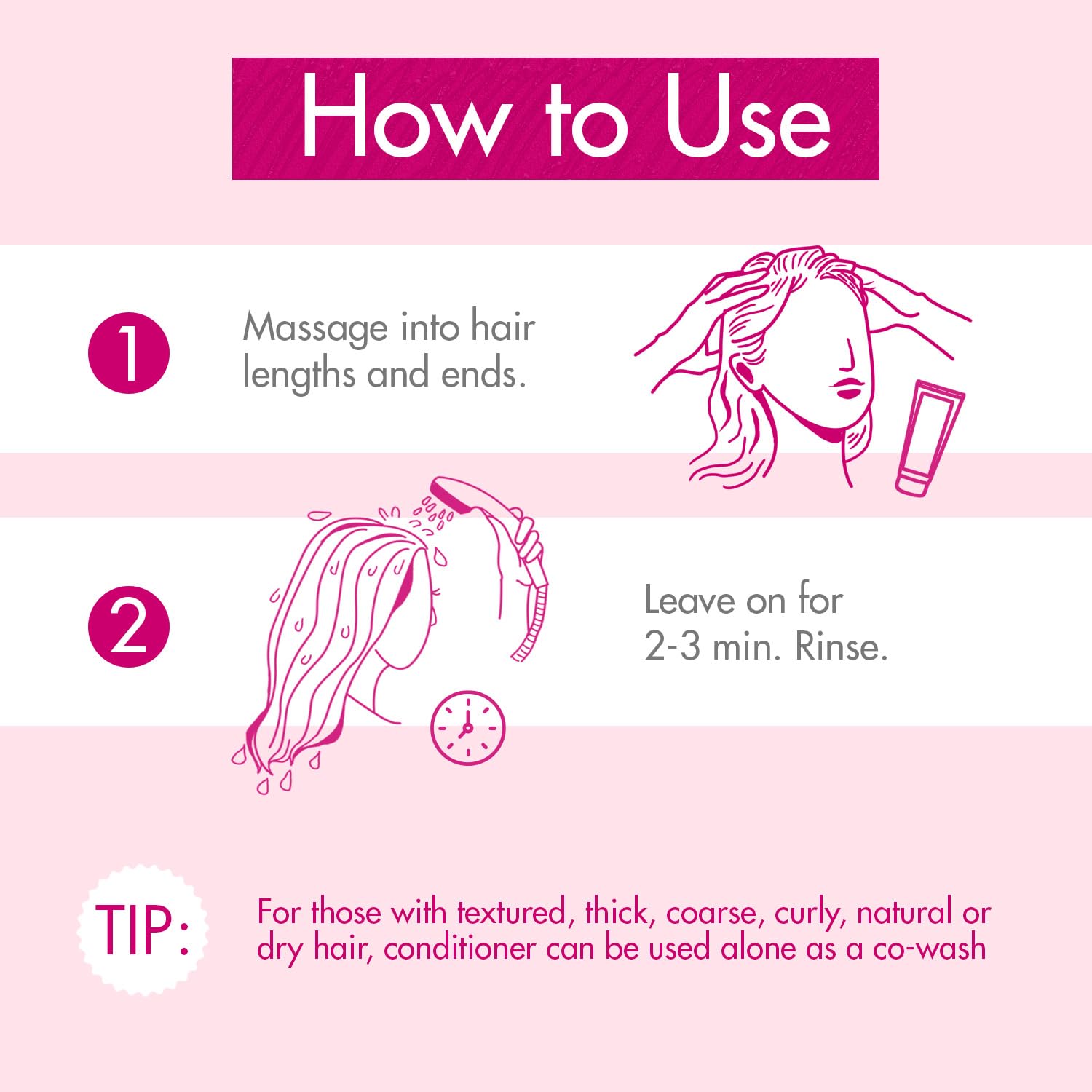 How to Use

1

Massage into hair lengths and ends.

2

Leave on for 2-3 min. Rinse.

TIP:

For those with textured, thick, coarse, curly, natural or dry hair, conditioner can be used alone as a co-wash