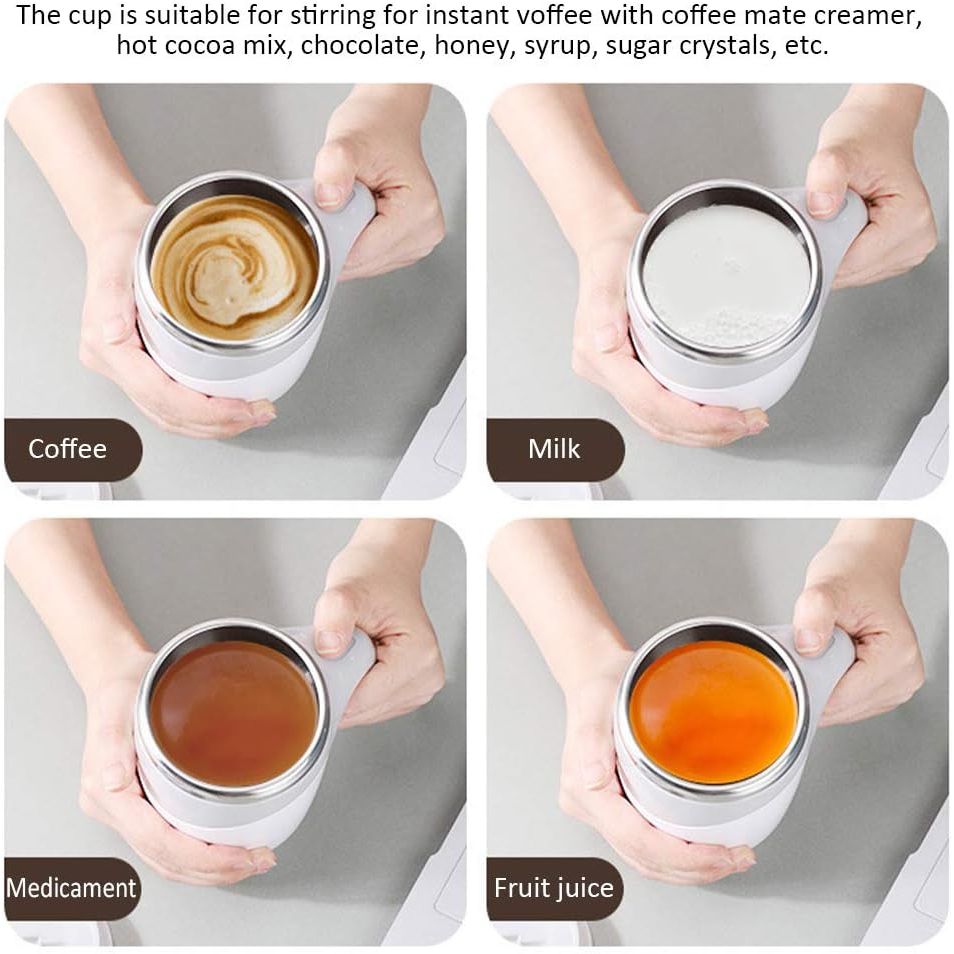 The cup is suitable for stirring for instant voffee with coffee mate creamer, hot cocoa mix, chocolate, honey, syrup, sugar crystals, etc.

Coffee

Milk

Medicament

Fruit juice