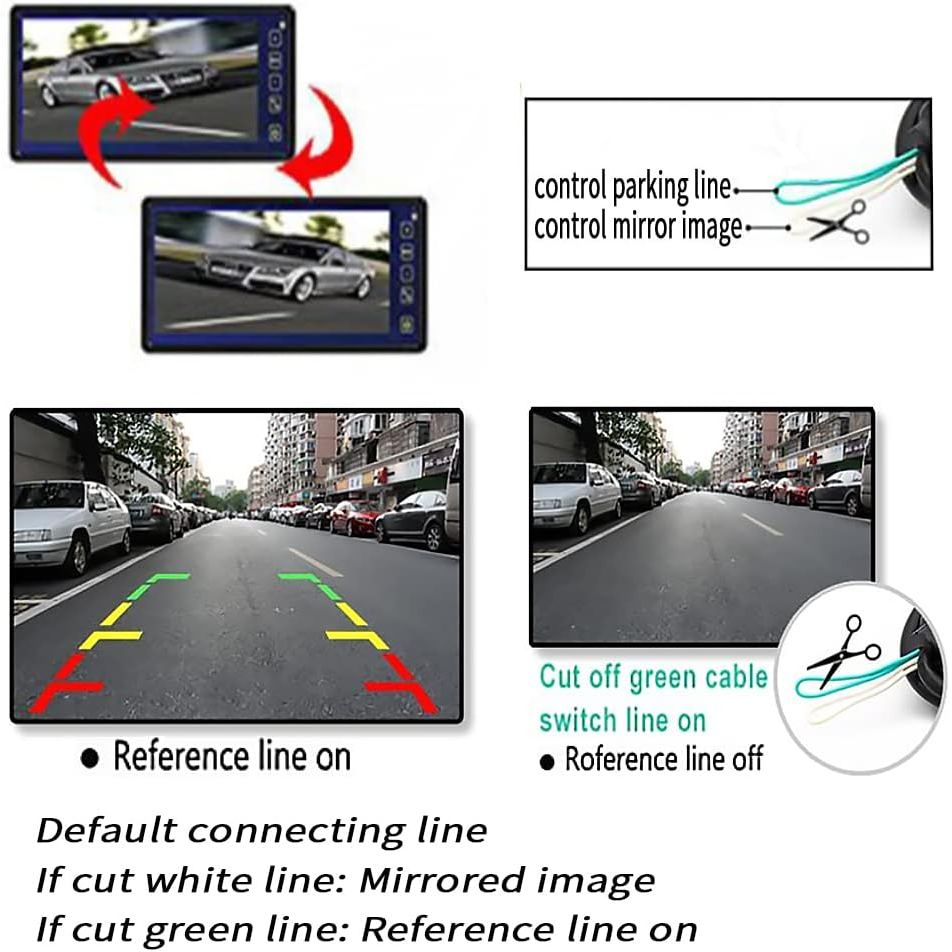 control parking line
control mirror image

● Reference line on

Cut off green cable switch line on
● Roference line off

Default connecting line
If cut white line: Mirrored image
If cut green line: Reference line on