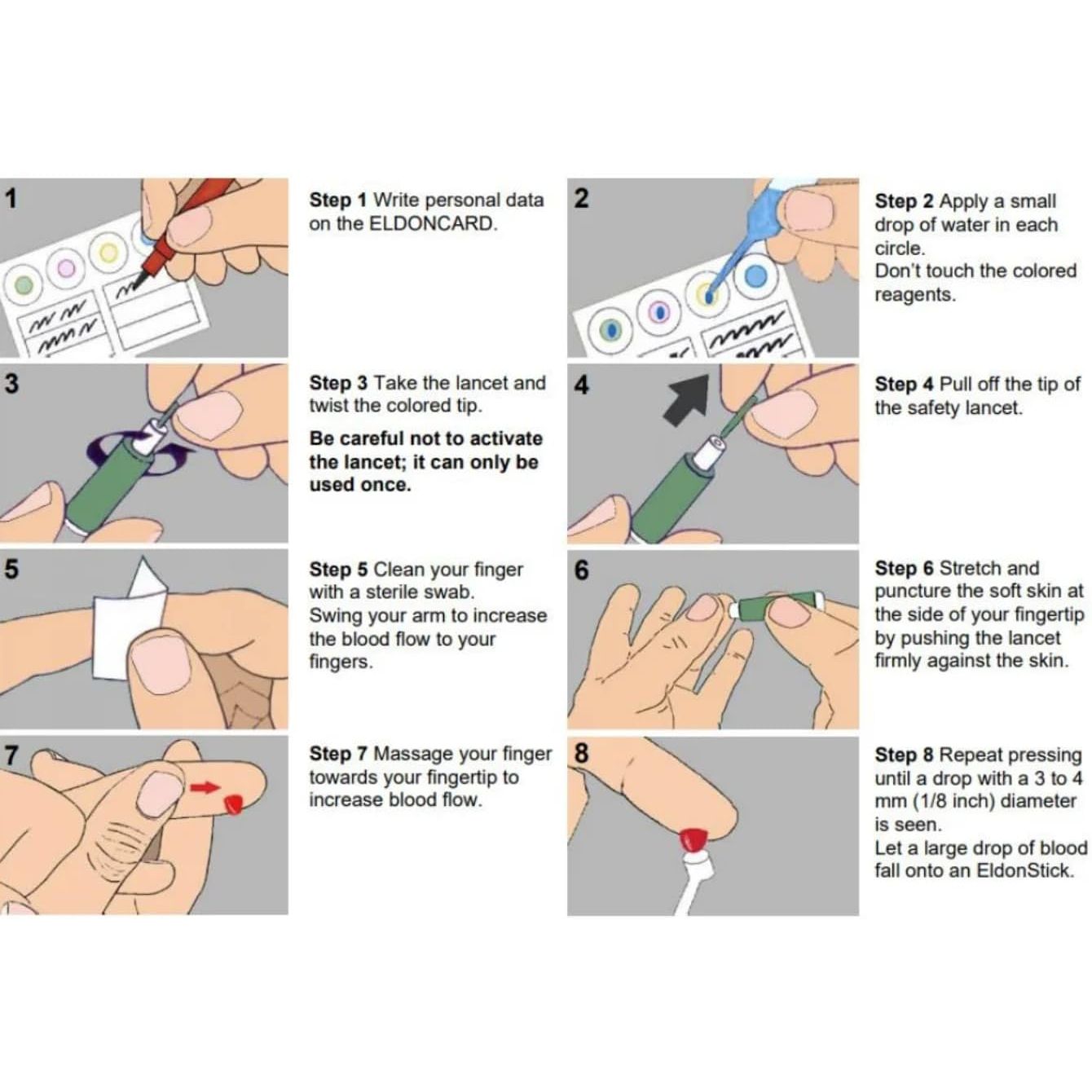 1

Step 1 Write personal data on the ELDONCARD.

2

Step 2 Apply a small drop of water in each circle.
Don't touch the colored reagents.

3

Step 3 Take the lancet and twist the colored tip.

Be careful not to activate the lancet; it can only be used once.

4

Step 4 Pull off the tip of the safety lancet.

5

Step 5 Clean your finger with a sterile swab.
Swing your arm to increase the blood flow to your fingers.

6

Step 6 Stretch and puncture the soft skin at the side of your fingertip by pushing the lancet firmly against the skin.

7

Step 7 Massage your finger towards your fingertip to increase blood flow.

8

Step 8 Repeat pressing until a drop with a 3 to 4 mm (1/8 inch) diameter is seen.
Let a large drop of blood fall onto an EldonStick.