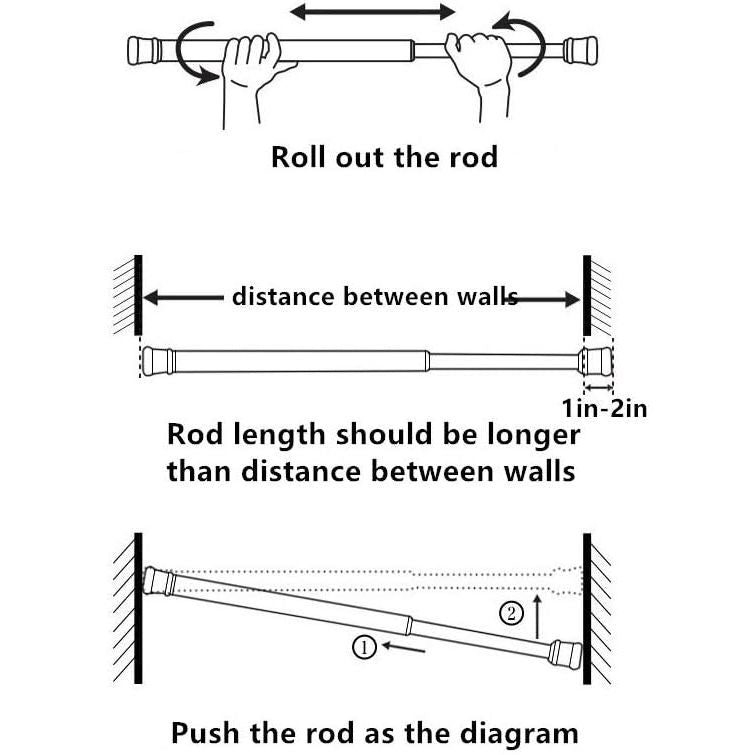 Roll out the rod

distance between walls

1in-2in

Rod length should be longer than distance between walls

②

①

Push the rod as the diagram