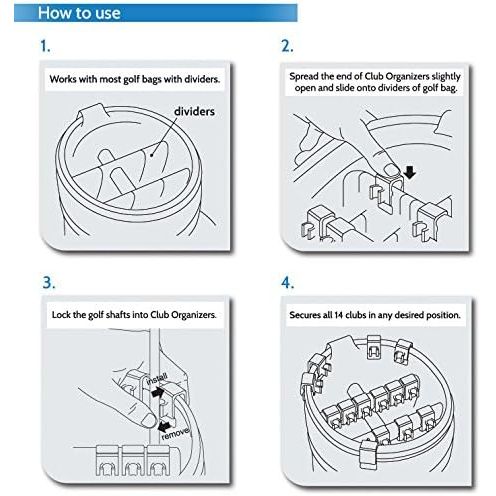 How to use

1.

Works with most golf bags with dividers.

dividers

2.

Spread the end of Club Organizers slightly open and slide onto dividers of golf bag.

3.

Lock the golf shafts into Club Organizers.

install

remove

4.

Secures all 14 clubs in any desired position.