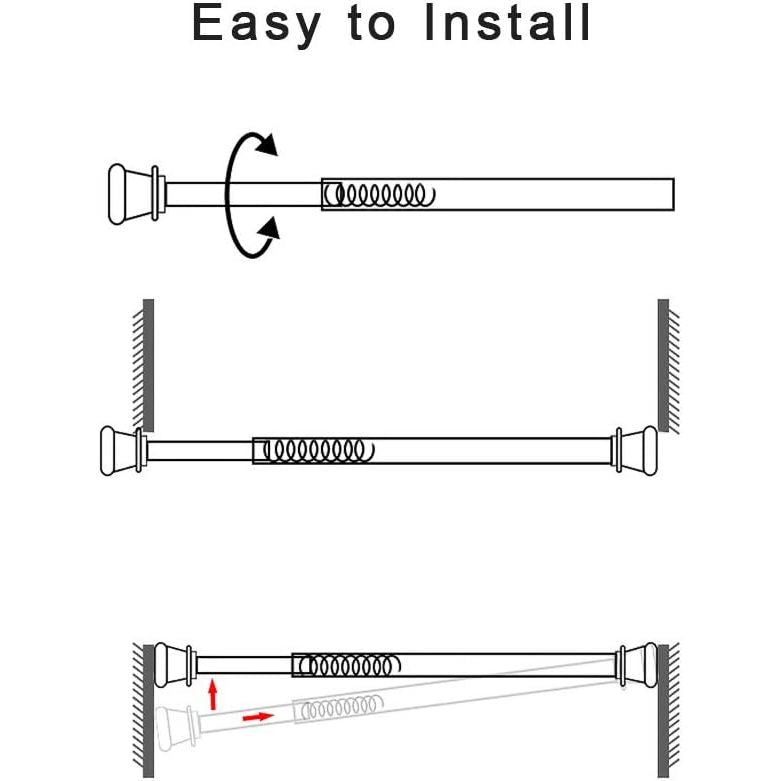 Easy to Install