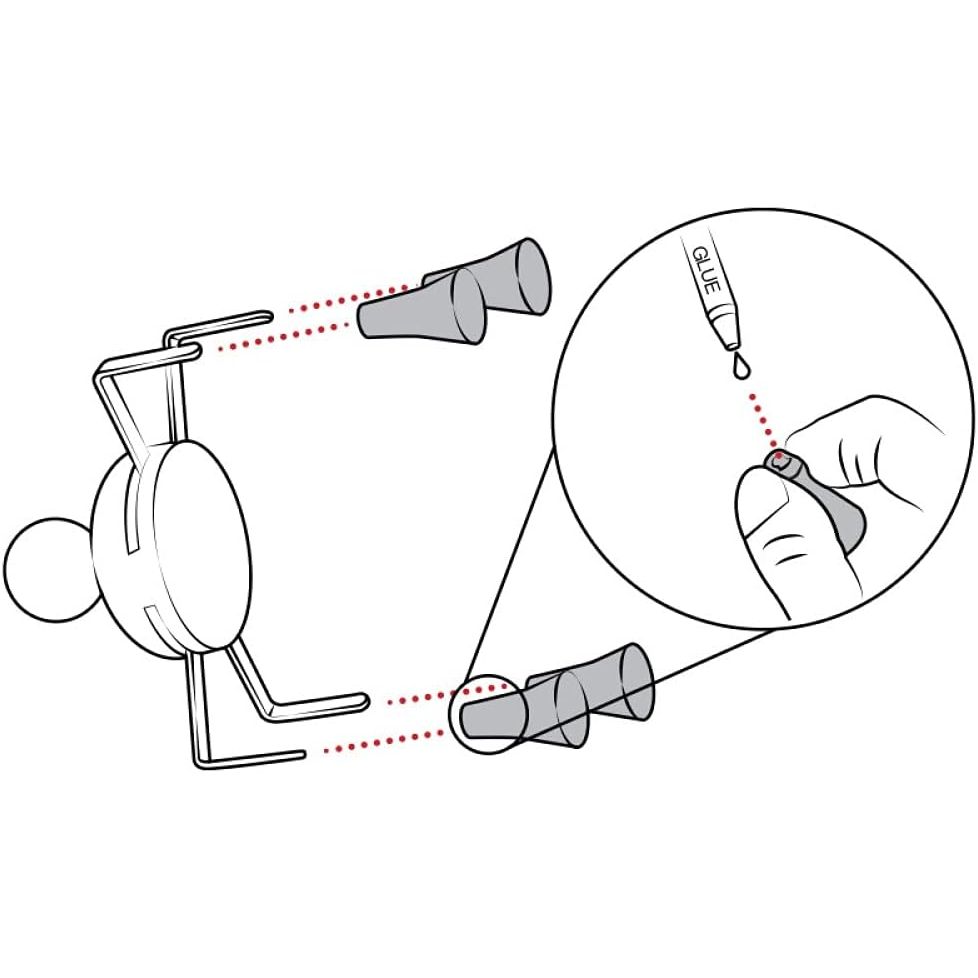 GLUE