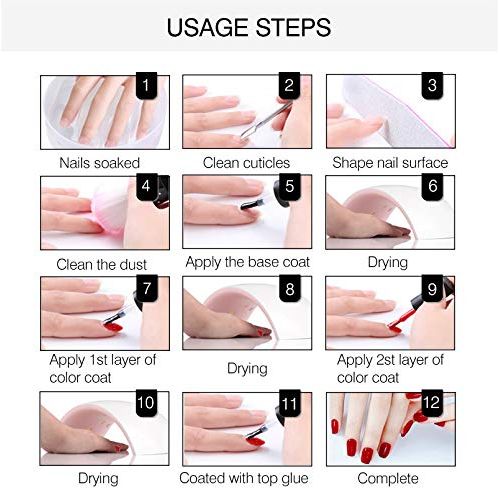 USAGE STEPS

1
Nails soaked

2
Clean cuticles

3
Shape nail surface

4
Clean the dust

5
Apply the base coat

6
Drying

7
Apply 1st layer of color coat

8
Drying

9
Apply 2st layer of color coat

10
Drying

11
Coated with top glue

12
Complete