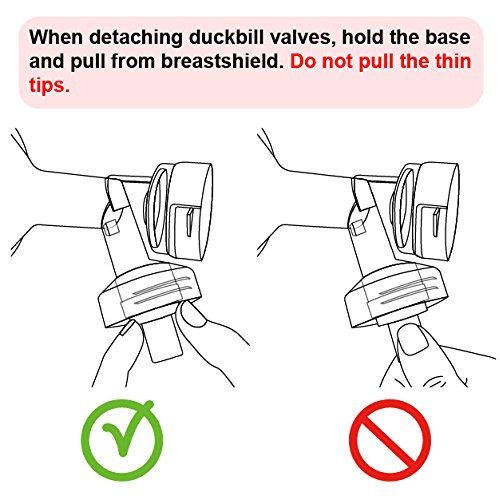 When detaching duckbill valves, hold the base and pull from breastshield. Do not pull the thin tips.