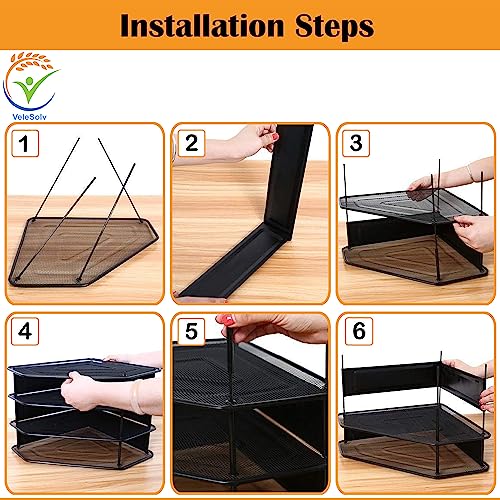 Installation Steps

VeleSolv

1

2

3

4

5

6