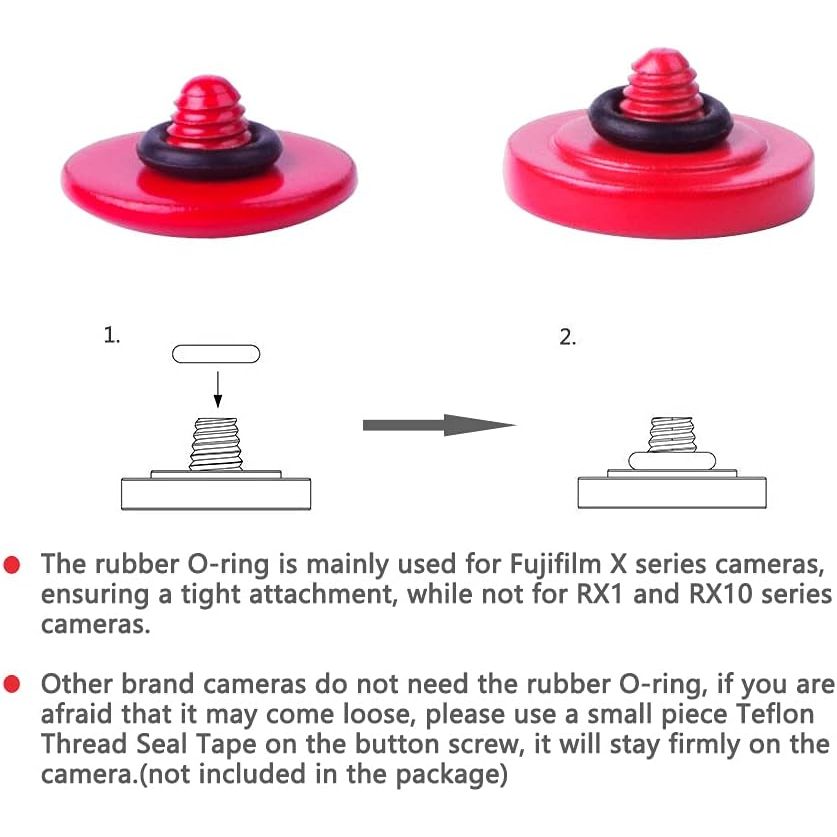 1.

2.

The rubber O-ring is mainly used for Fujifilm X series cameras, ensuring a tight attachment, while not for RX1 and RX10 series cameras.

Other brand cameras do not need the rubber O-ring, if you are afraid that it may come loose, please use a small piece Teflon Thread Seal Tape on the button screw, it will stay firmly on the camera.(not included in the package)