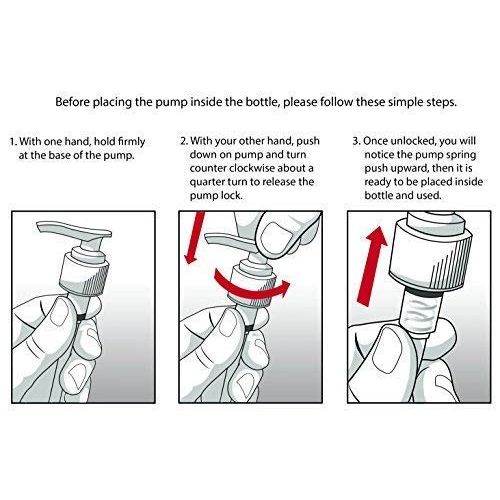 Before placing the pump inside the bottle, please follow these simple steps.

1. With one hand, hold firmly at the base of the pump.

2. With your other hand, push down on pump and turn counter clockwise about a quarter turn to release the pump lock.

3. Once unlocked, you will notice the pump spring push upward, then it is ready to be placed inside bottle and used.