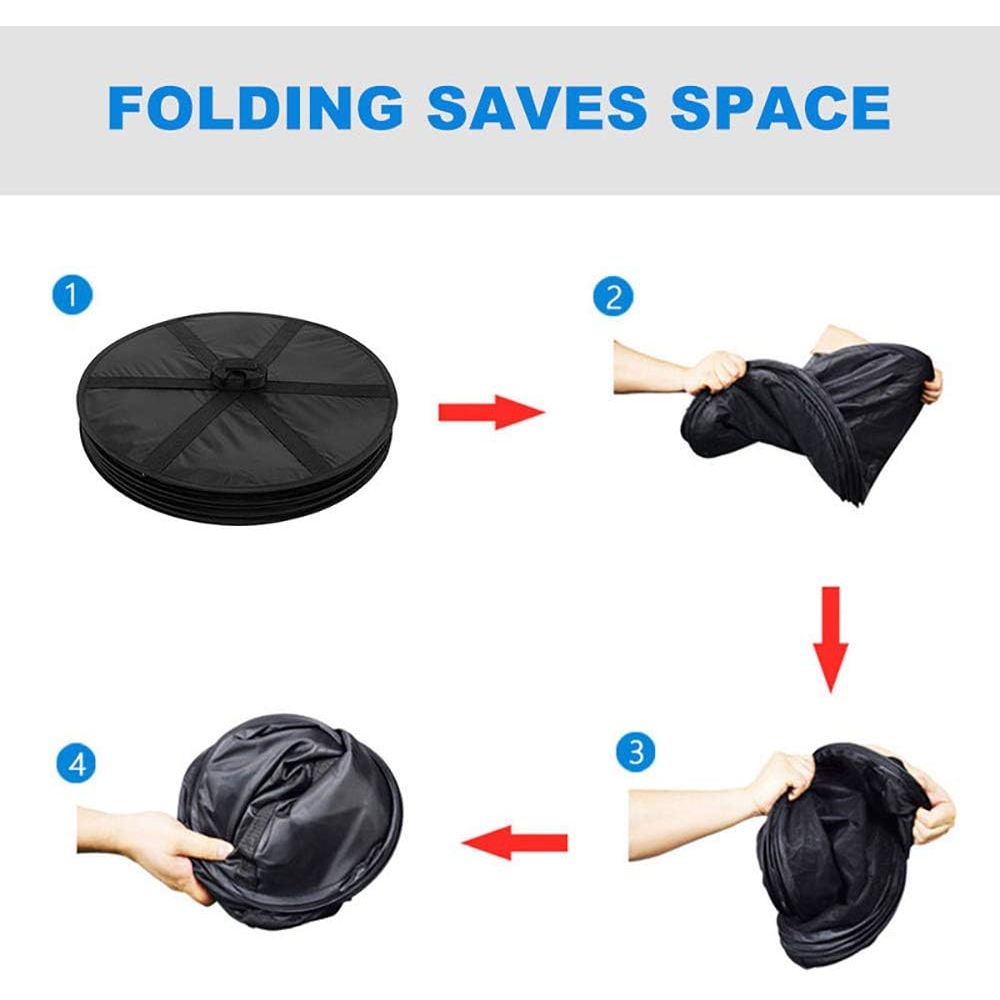 FOLDING SAVES SPACE

1

2

3

4