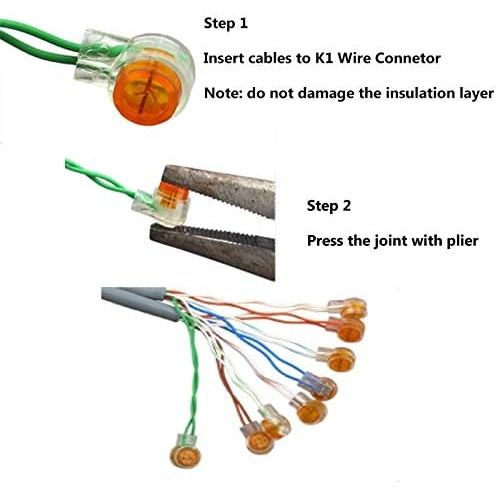 Step 1

Insert cables to K1 Wire Connetor

Note: do not damage the insulation layer

Step 2

Press the joint with plier