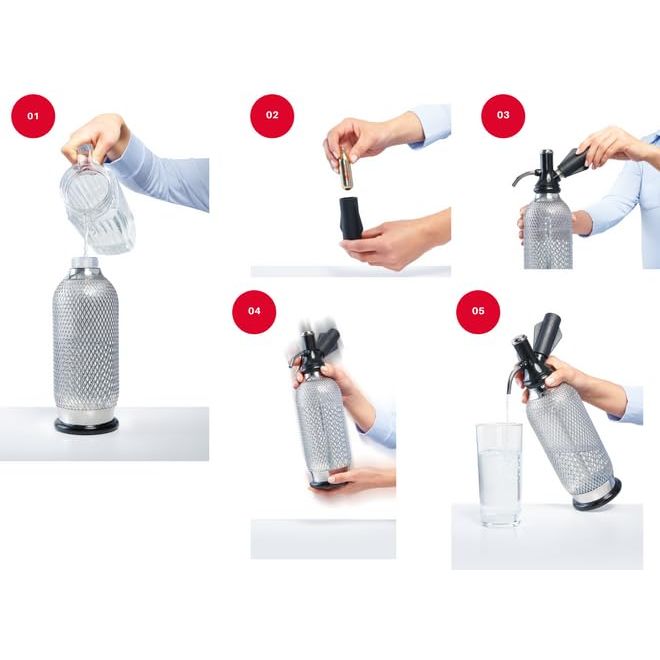 01

02

03

04

05