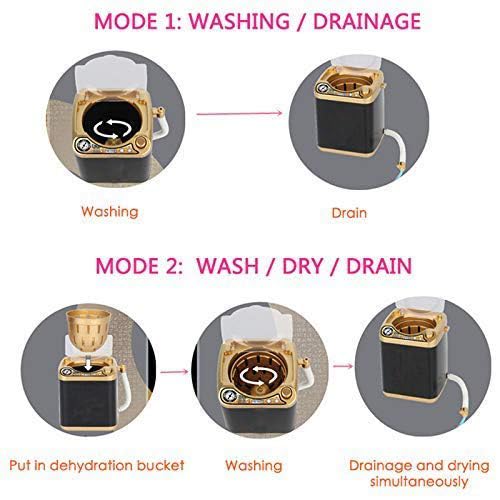 MODE 1: WASHING / DRAINAGE

Washing

Drain

MODE 2: WASH / DRY / DRAIN

Put in dehydration bucket

Washing

Drainage and drying simultaneously